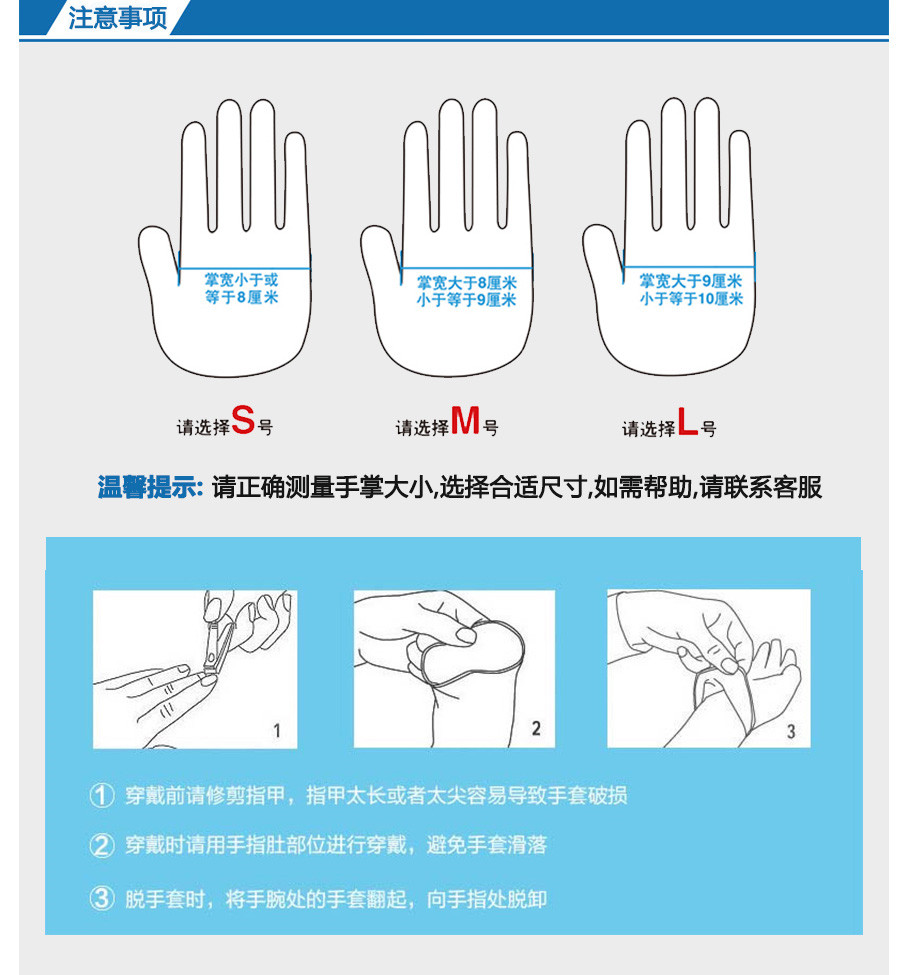 注意事项

掌宽小于或等于8厘米

掌宽大于8厘米小于等于9厘米

掌宽大于9厘米小于等于10厘米

请选择S号

请选择M号

请选择L号

温馨提示: 请正确测量手掌大小,选择合适尺寸,如需帮助,请联系客服

1

2

3

① 穿戴前请修剪指甲，指甲太长或者太尖容易导致手套破损

② 穿戴时请用手指肚部位进行穿戴，避免手套滑落

③ 脱手套时，将手腕处的手套翻起，向手指处脱卸